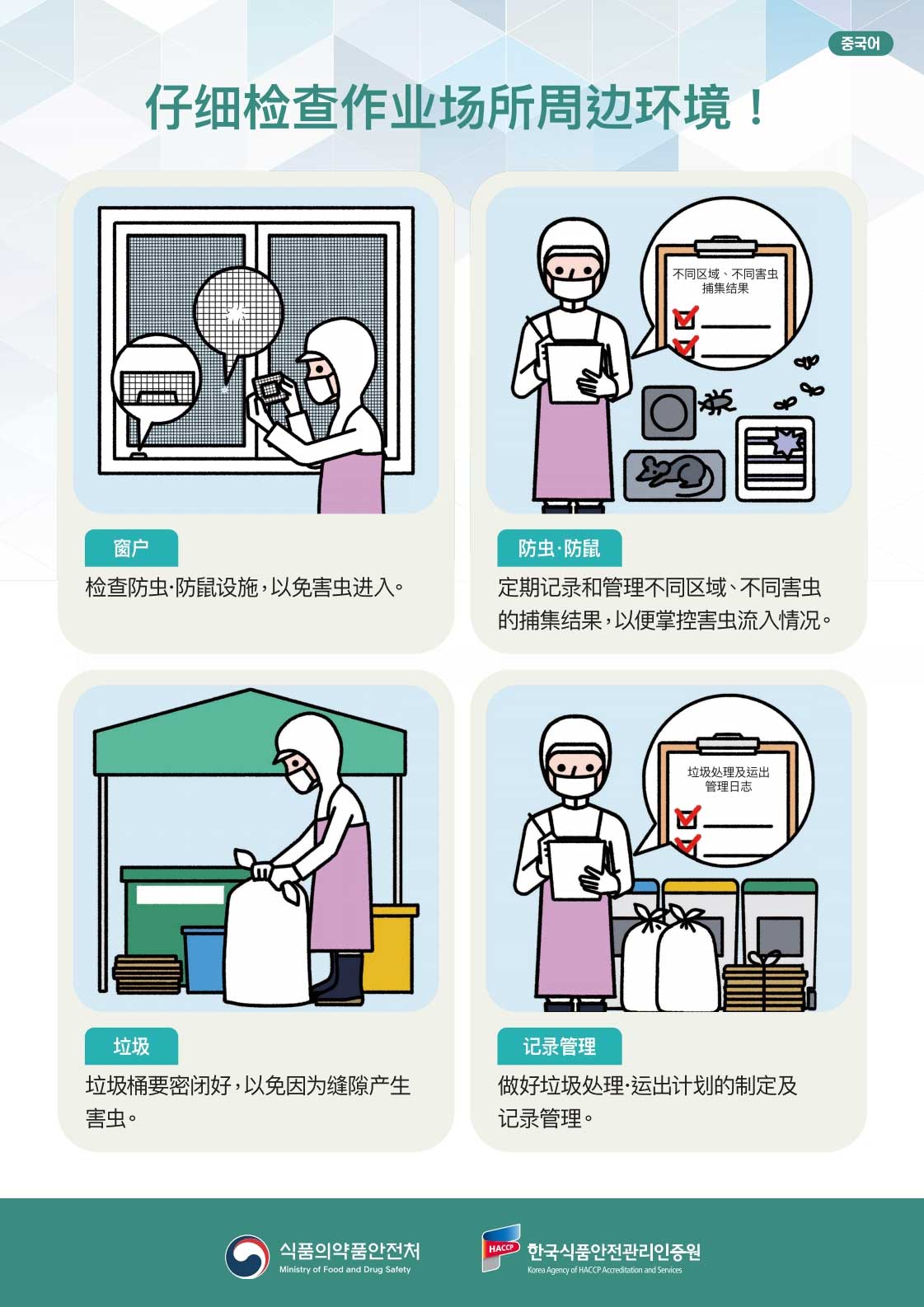 중국어

仔细检查作业场所周边环境！

窗户
检查防虫·防鼠设施，以免害虫进入。

不同区域、不同害虫捕集结果

防虫·防鼠
定期记录和管理不同区域、不同害虫的捕集结果，以便掌控害虫流入情况。

垃圾
垃圾桶要密闭好，以免因为缝隙产生害虫。

垃圾处理及运出管理日志

记录管理
做好垃圾处理·运出计划的制定及记录管理。

식품의약품안전처
Ministry of Food and Drug Safety

HACCP
한국식품안전관리인증원
Korea Agency of HACCP Accreditation and Services