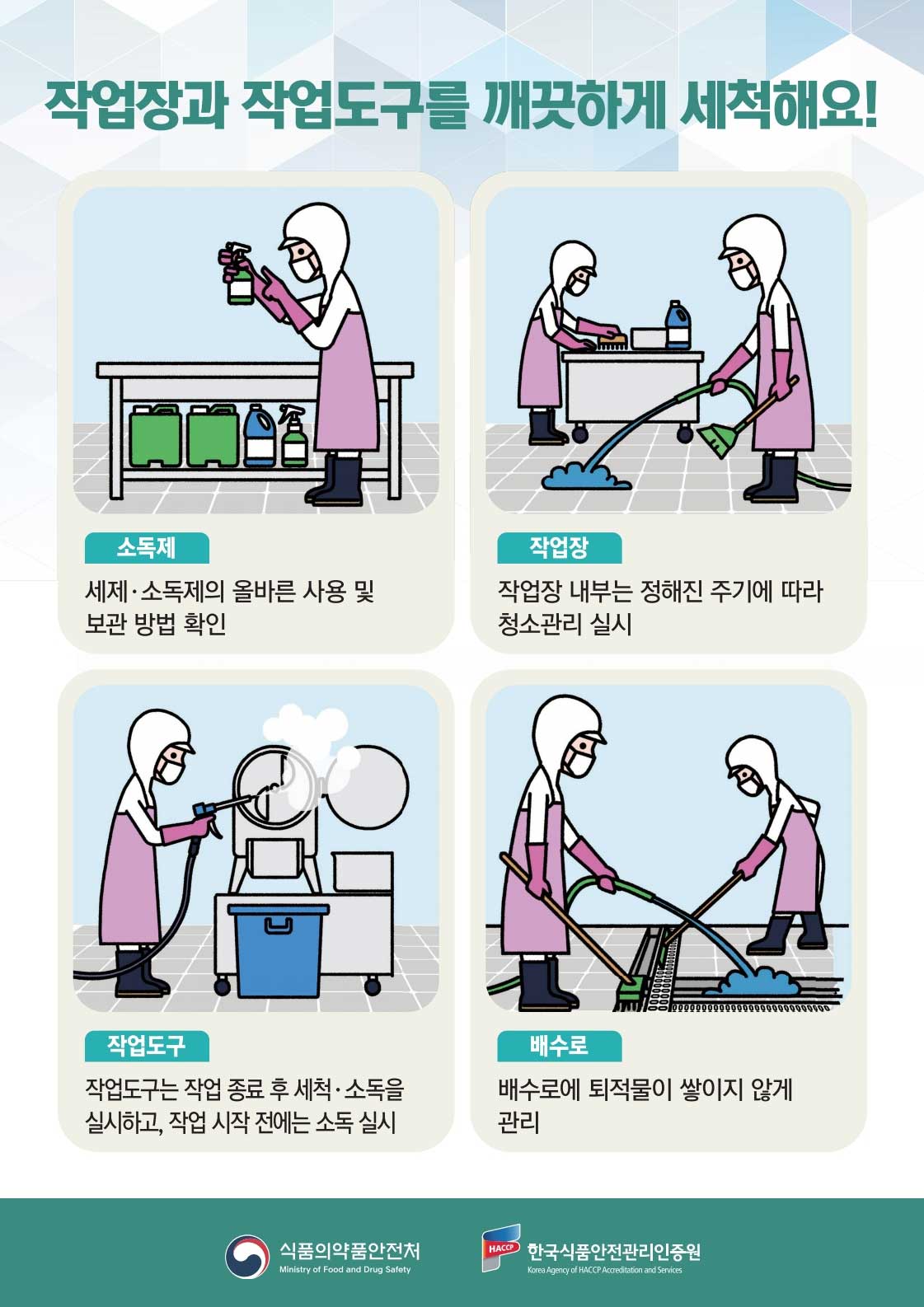 작업장과 작업도구를 깨끗하게 세척해요!

소독제

세제·소독제의 올바른 사용 및 보관 방법 확인

작업장

작업장 내부는 정해진 주기에 따라 청소관리 실시

작업도구

작업도구는 작업 종료 후 세척·소독을 실시하고, 작업 시작 전에는 소독 실시

배수로

배수로에 퇴적물이 쌓이지 않게 관리

식품의약품안전처
Ministry of Food and Drug Safety

HACCP
한국식품안전관리인증원
Korea Agency of HACCP Accreditation and Services